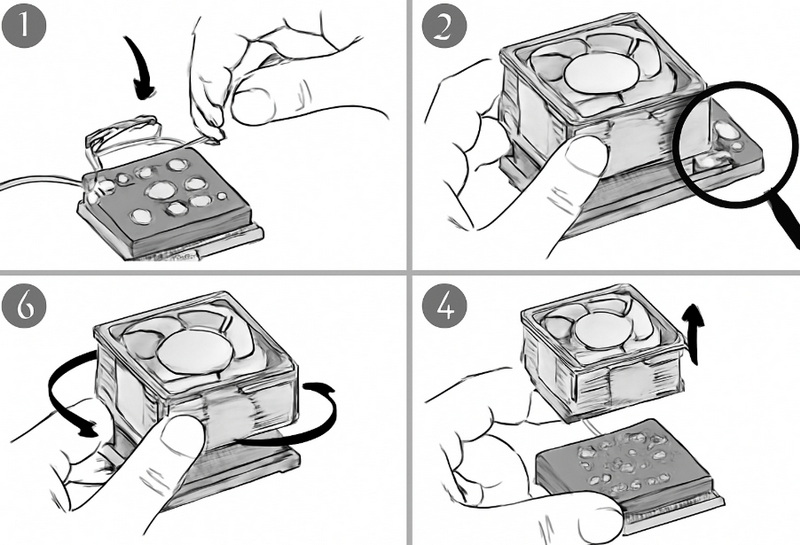 1

2

6

4