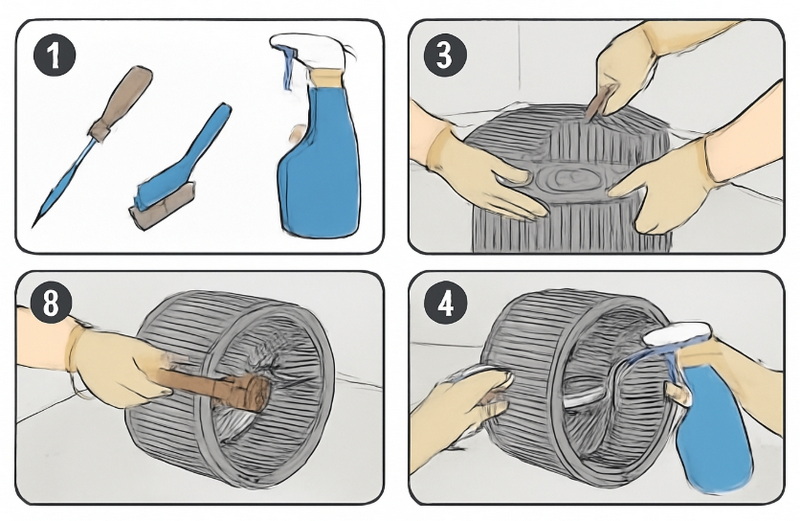 1

3

8

4